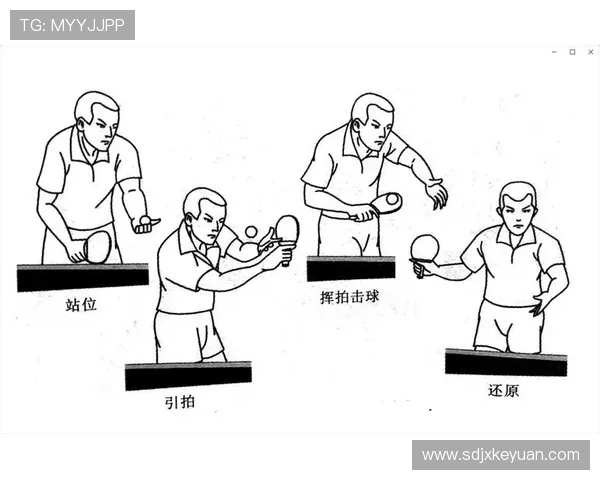 TG: MYYJJPP

站位

引拍

挥拍击球

还原

www.sdjxkeyuan.com